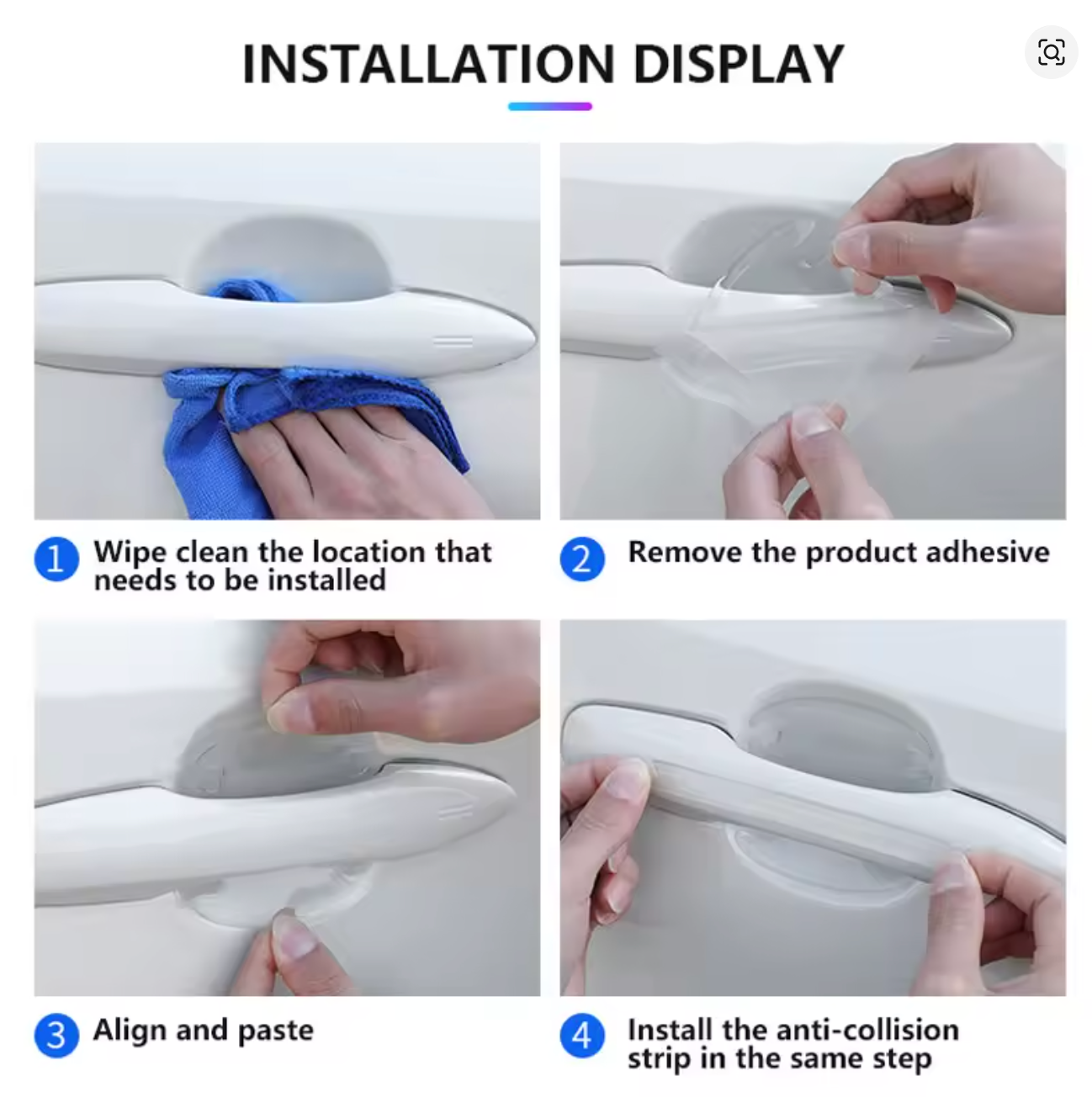 INSTALLATION DISPLAY

1 Wipe clean the location that needs to be installed

2 Remove the product adhesive

3 Align and paste

4 Install the anti-collision strip in the same step